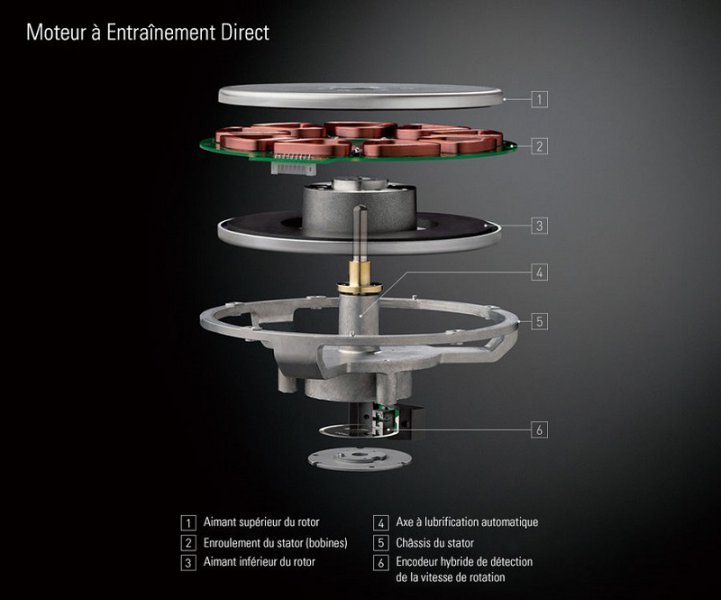 Moteur à Entraînement Direct

1

2

3

4

5

6

1 Aimant supérieur du rotor
2 Enroulement du stator (bobines)
3 Aimant inférieur du rotor

4 Axe à lubrification automatique
5 Châssis du stator
6 Encodeur hybride de détection de la vitesse de rotation