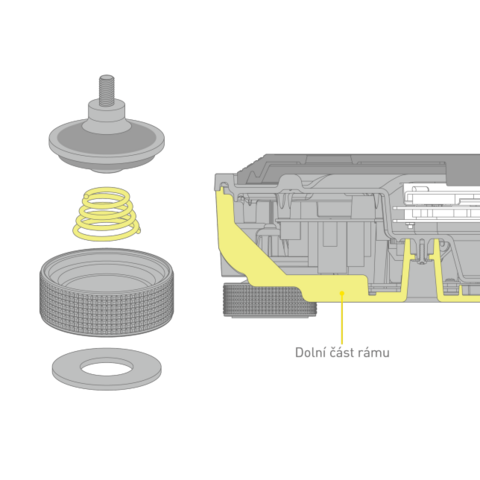 Dolní část rámu